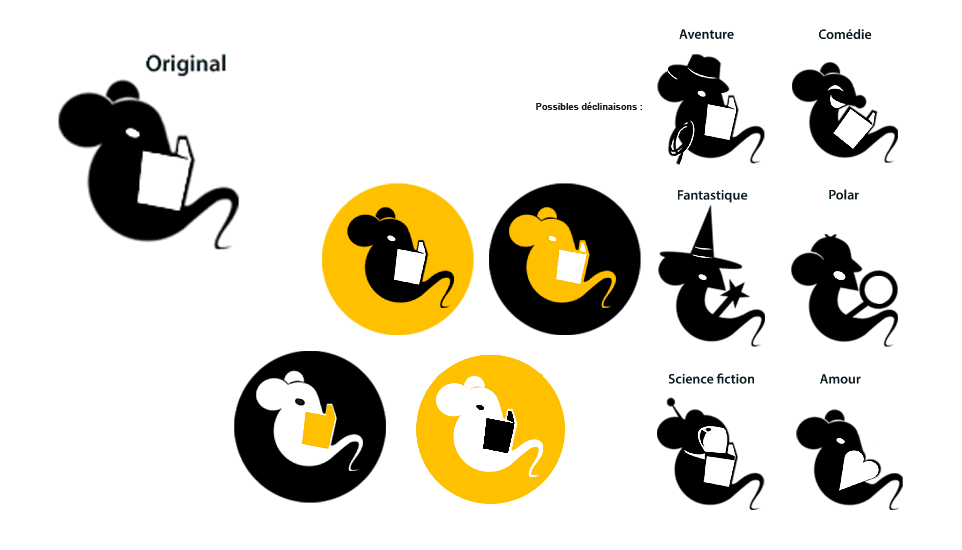 Original

Possibles déclinaisons :

Aventure

Comédie

Fantastique

Polar

Science fiction

Amour